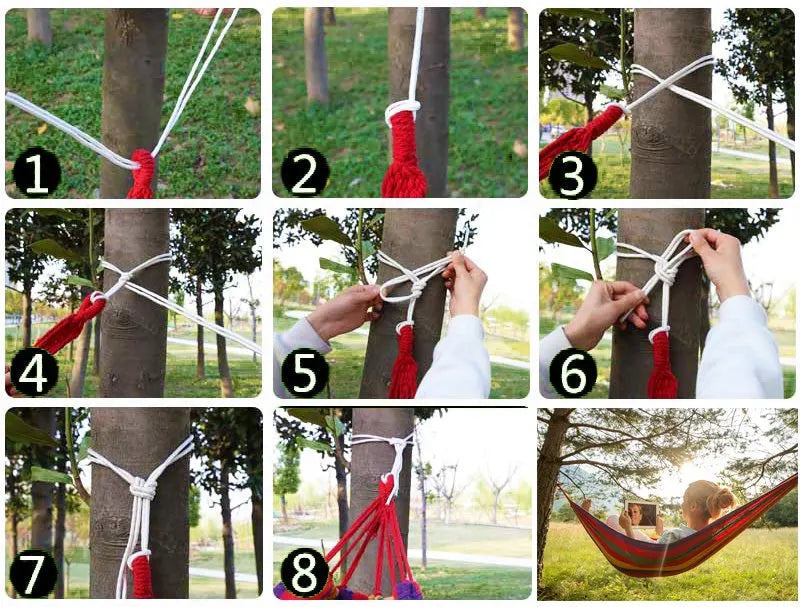 1

2

3

4

5

6

7

8